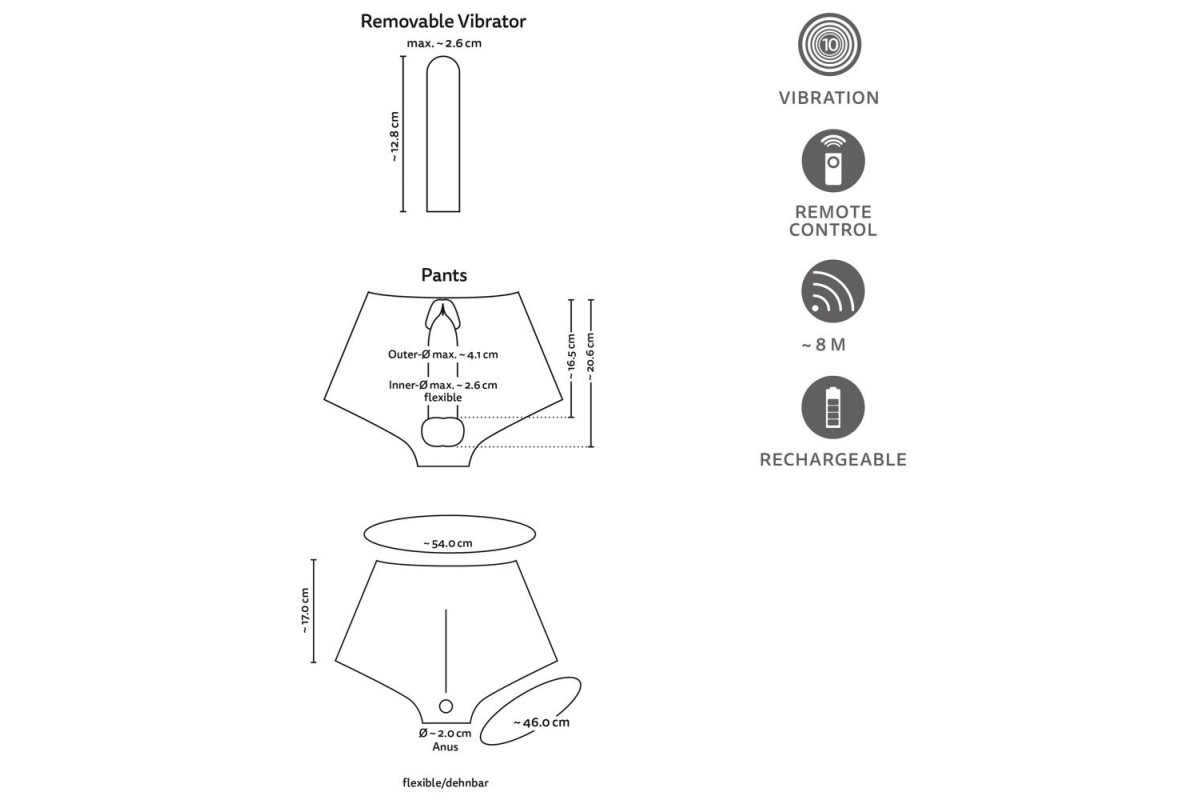 Removable Vibrator

max. ~ 2.6 cm

~ 12.8 cm

Pants

Outer-Ø max. ~ 4.1 cm

Inner-Ø max. ~ 2.6 cm
flexible

~ 16.5 cm

~ 20.6 cm

~ 54.0 cm

~ 17.0 cm

Ø ~ 2.0 cm
Anus

~ 46.0 cm

flexible/dehnbar

10

VIBRATION

REMOTE CONTROL

~ 8 M

RECHARGEABLE