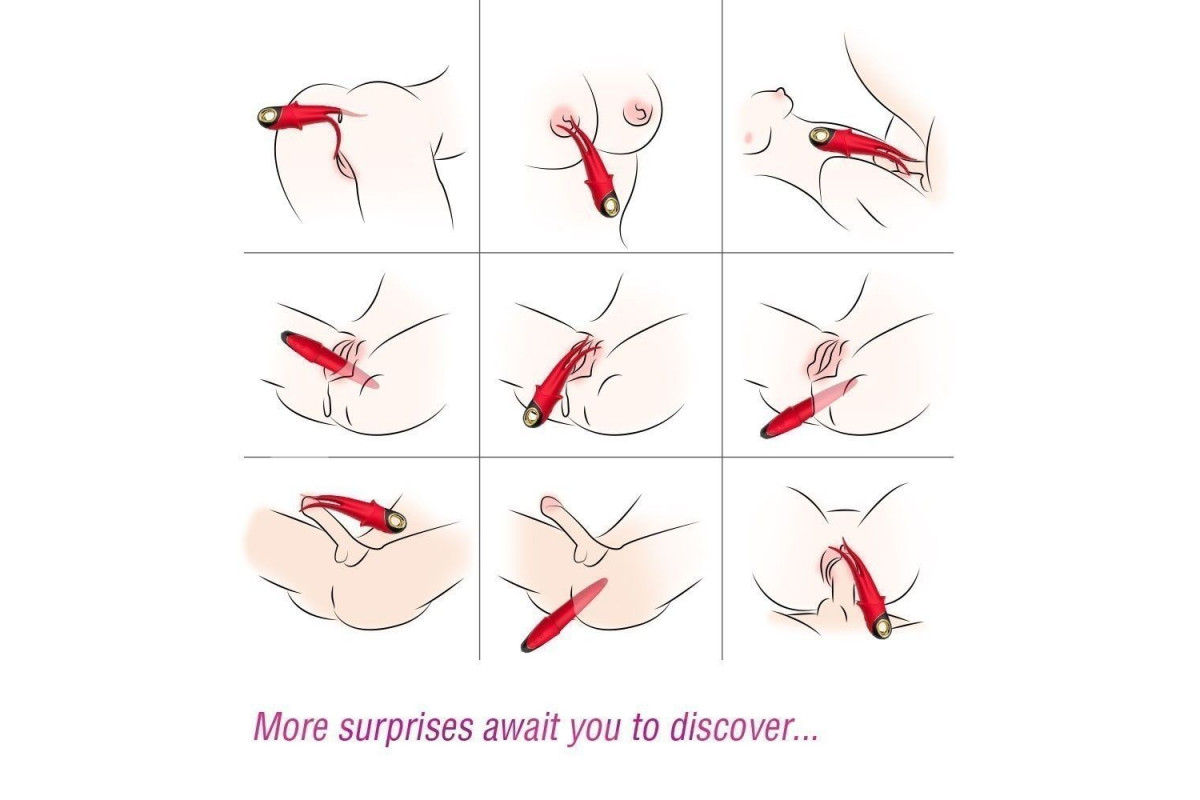 More surprises await you to discover...