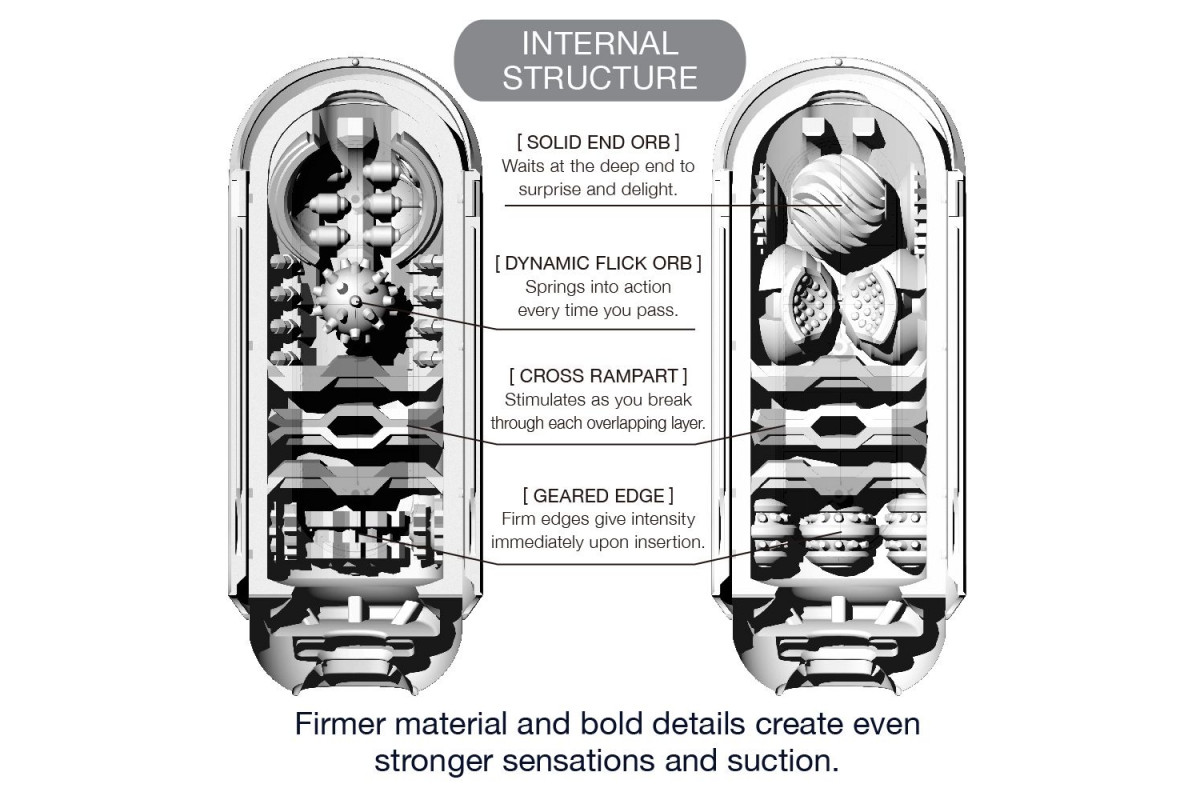 INTERNAL STRUCTURE

[ SOLID END ORB ]
Waits at the deep end to surprise and delight.

[ DYNAMIC FLICK ORB ]
Springs into action every time you pass.

[ CROSS RAMPART ]
Stimulates as you break through each overlapping layer.

[ GEARED EDGE ]
Firm edges give intensity immediately upon insertion.

Firmer material and bold details create even stronger sensations and suction.