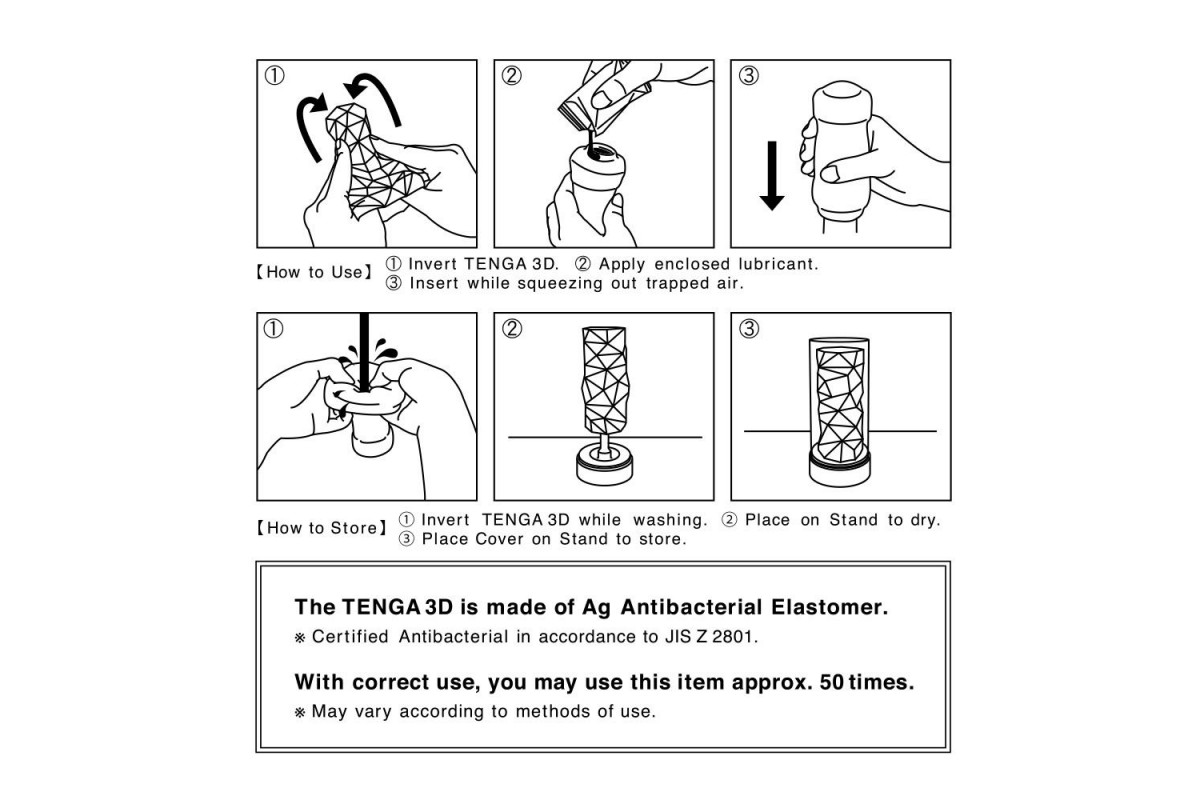 ①

②

③

【How to Use】 ① Invert TENGA 3D. ② Apply enclosed lubricant.
③ Insert while squeezing out trapped air.

①

②

③

【How to Store】 ① Invert TENGA 3D while washing. ② Place on Stand to dry.
③ Place Cover on Stand to store.

The TENGA 3D is made of Ag Antibacterial Elastomer.
※ Certified Antibacterial in accordance to JIS Z 2801.

With correct use, you may use this item approx. 50 times.
※ May vary according to methods of use.