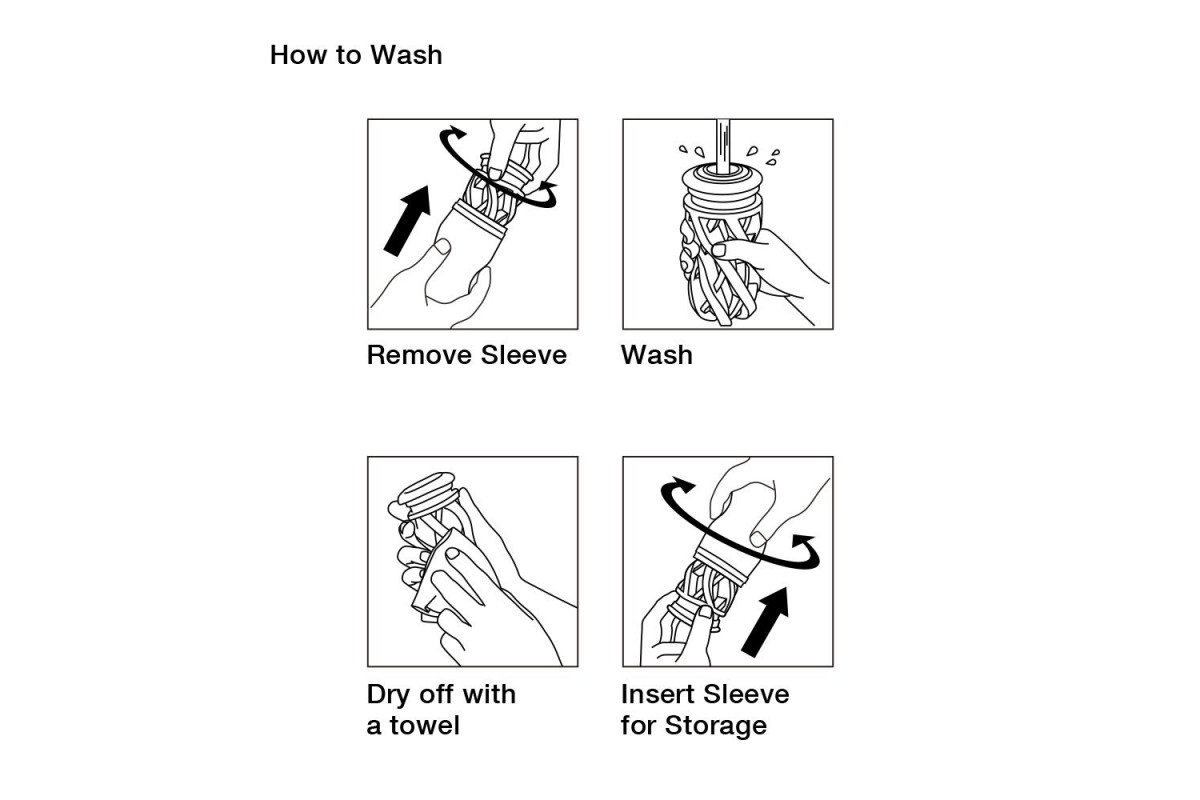 How to Wash

Remove Sleeve

Wash

Dry off with a towel

Insert Sleeve for Storage