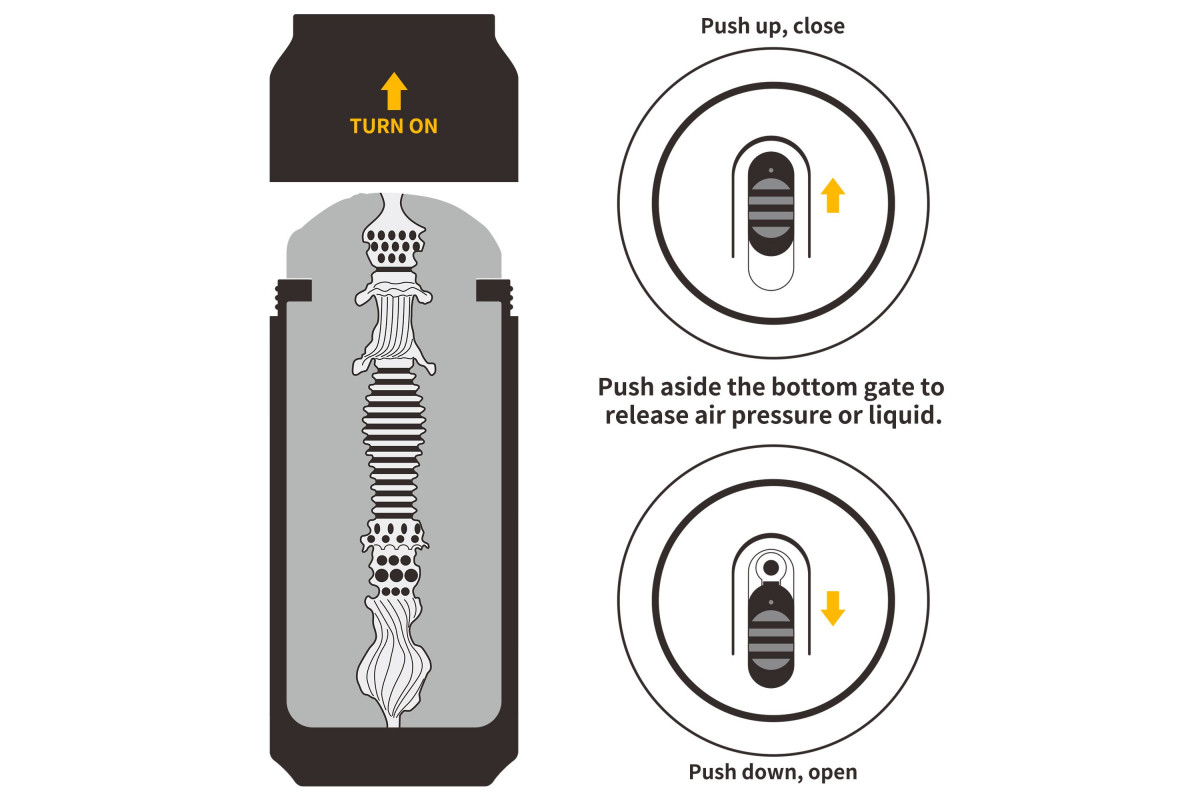 TURN ON

Push up, close

Push aside the bottom gate to release air pressure or liquid.

Push down, open