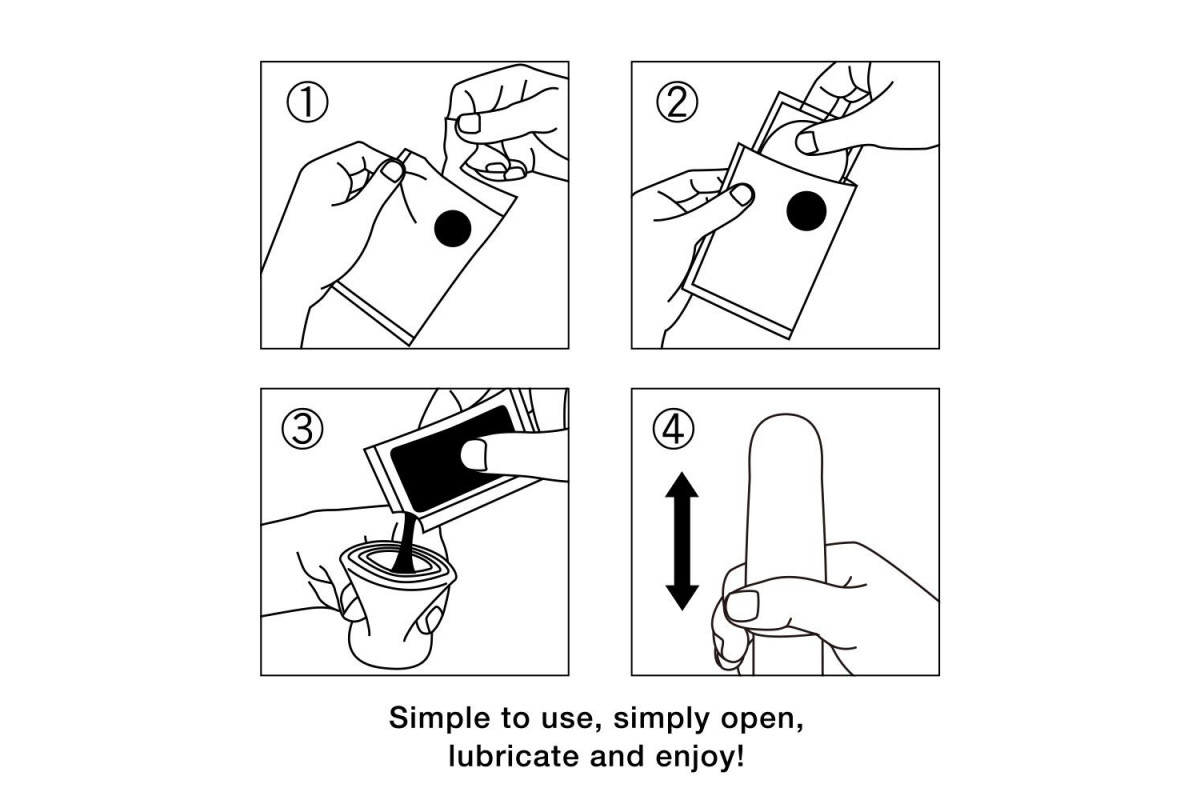 ①

②

③

④

Simple to use, simply open, lubricate and enjoy!