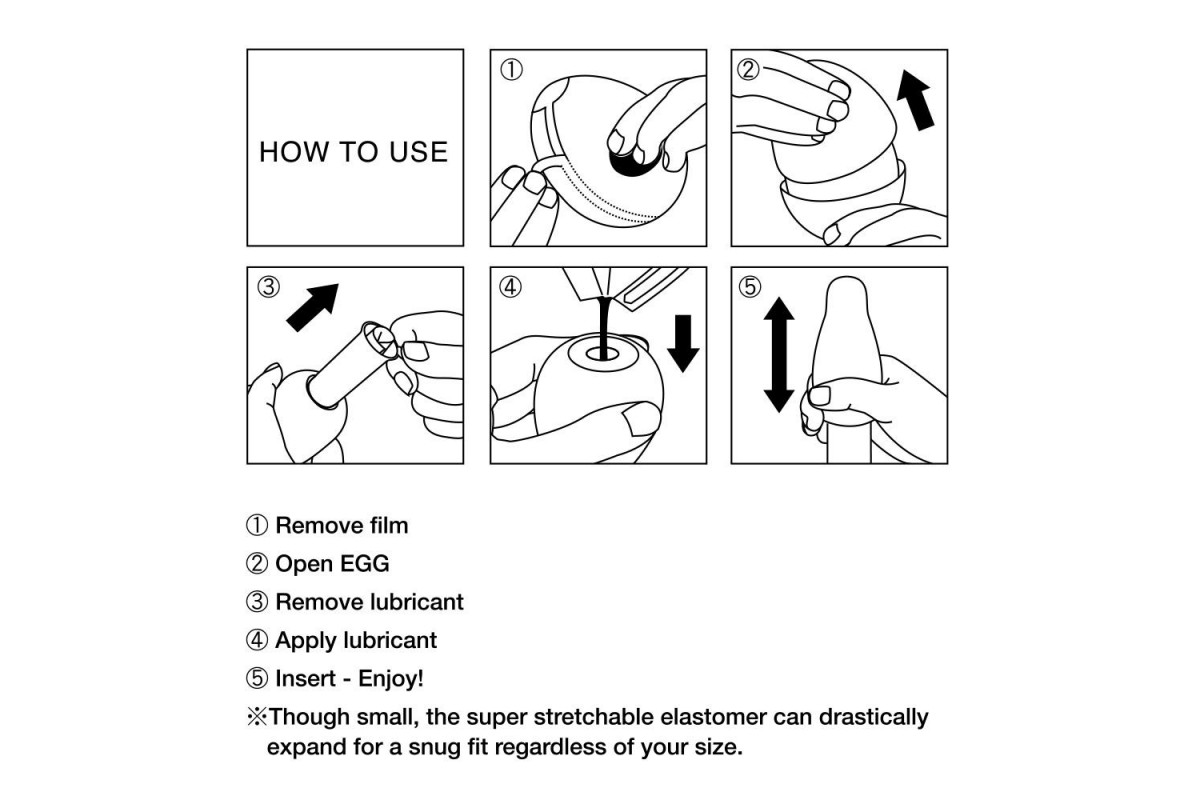 HOW TO USE

①

②

③

④

⑤

① Remove film
② Open EGG
③ Remove lubricant
④ Apply lubricant
⑤ Insert - Enjoy!
※Though small, the super stretchable elastomer can drastically expand for a snug fit regardless of your size.