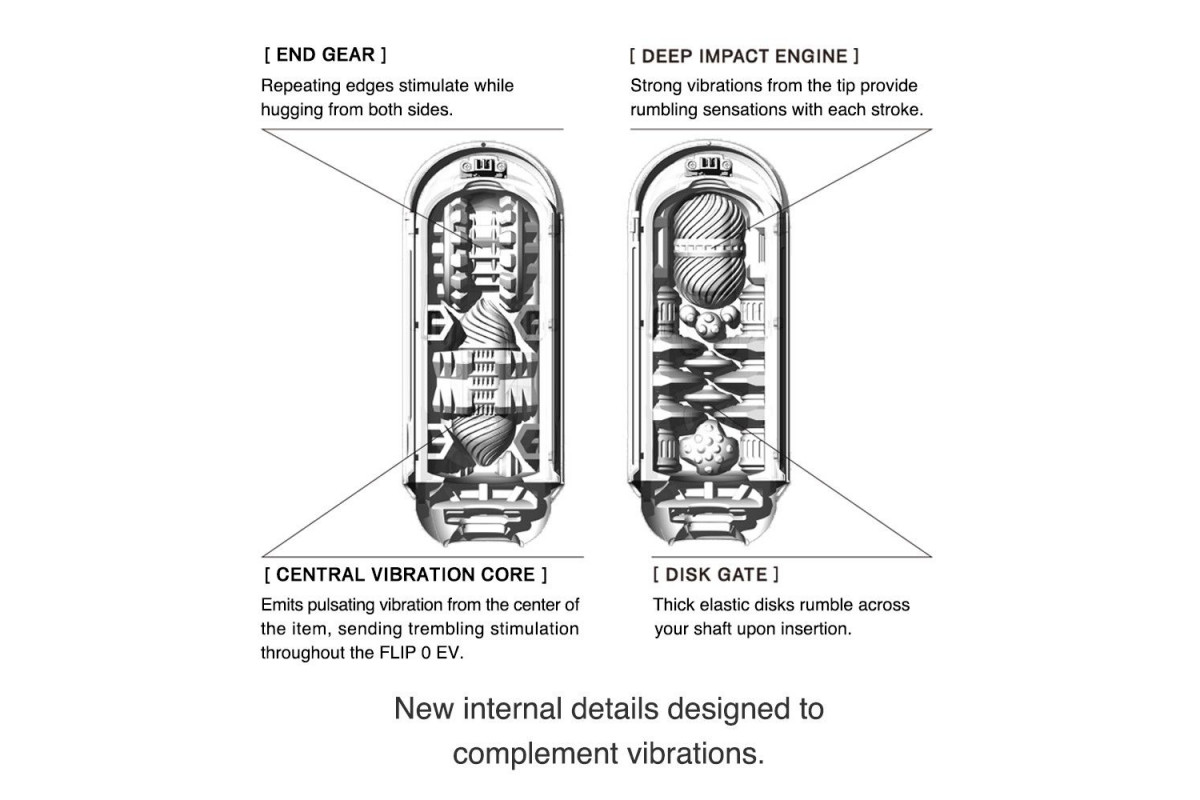 [ END GEAR ]
Repeating edges stimulate while hugging from both sides.

[ DEEP IMPACT ENGINE ]
Strong vibrations from the tip provide rumbling sensations with each stroke.

[ CENTRAL VIBRATION CORE ]
Emits pulsating vibration from the center of the item, sending trembling stimulation throughout the FLIP 0 EV.

[ DISK GATE ]
Thick elastic disks rumble across your shaft upon insertion.

New internal details designed to complement vibrations.